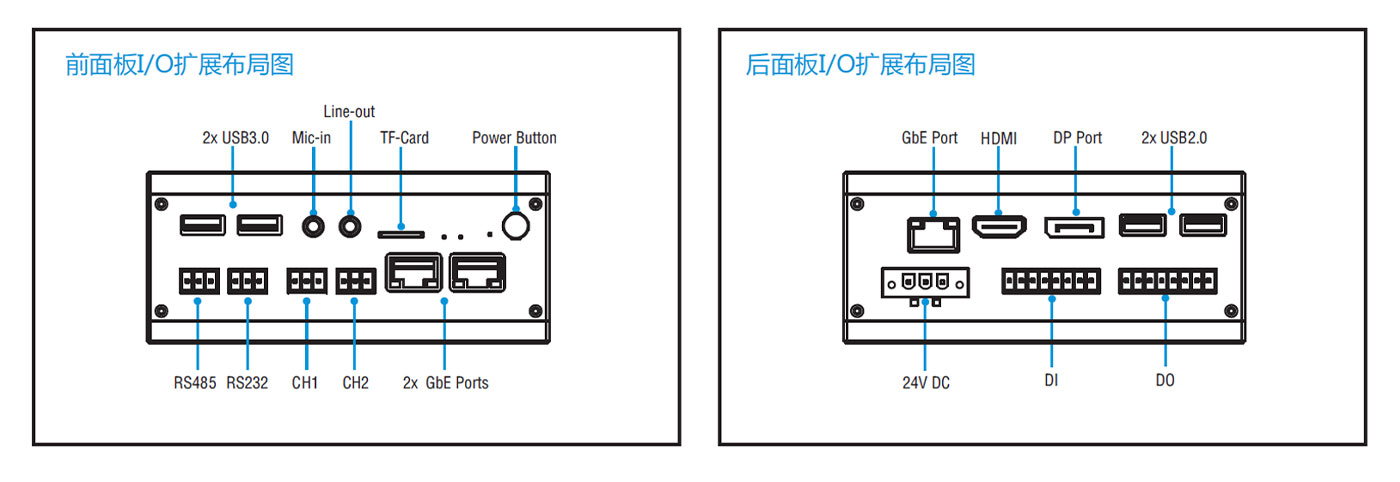 前面板I/O扩展布局图

Line-out

2x USB3.0 Mic-in TF-Card Power Button

RS485 RS232 CH1 CH2 2x GbE Ports

后面板I/O扩展布局图

GbE Port HDMI DP Port 2x USB2.0

24V DC DI DO